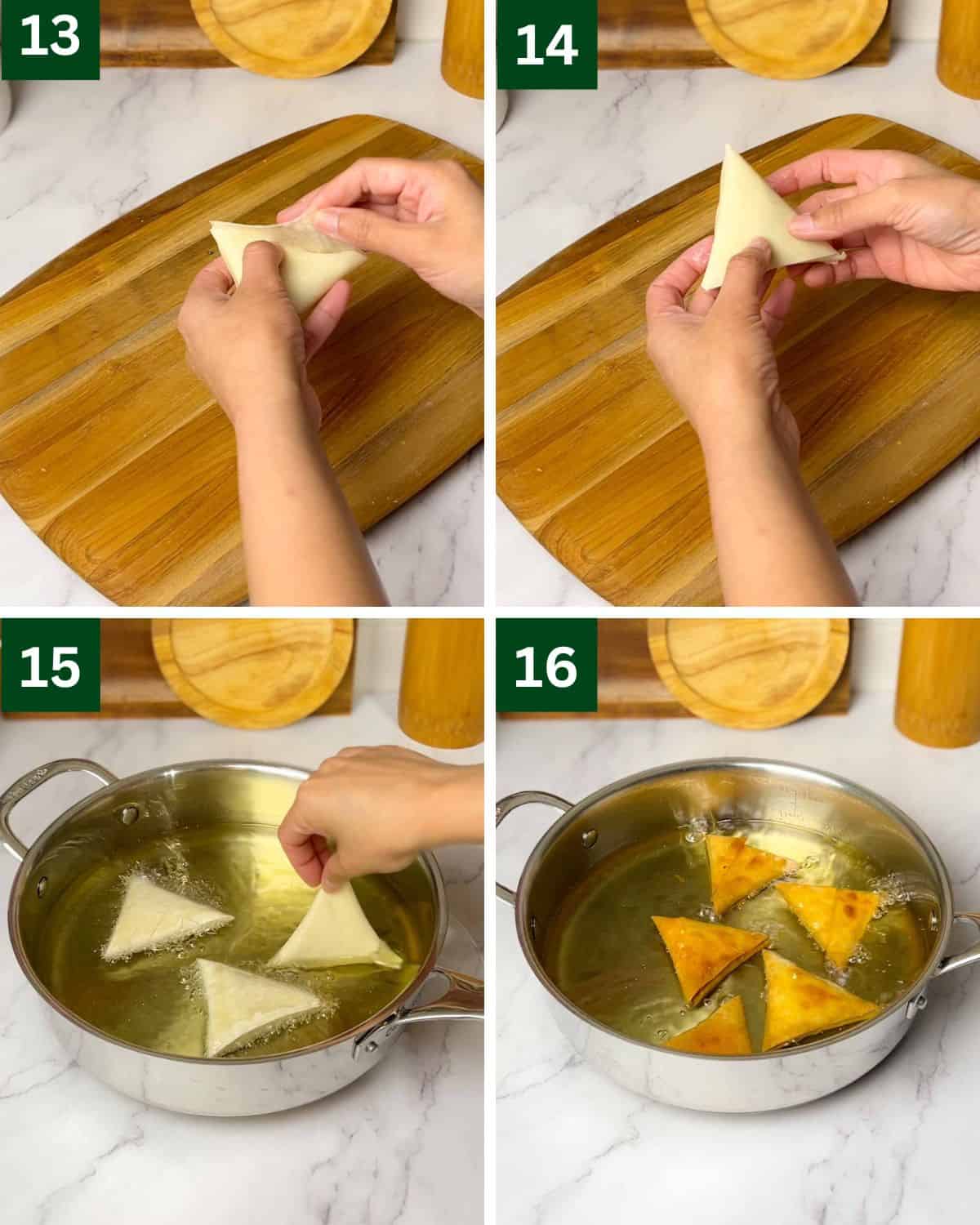 13

14

15

16